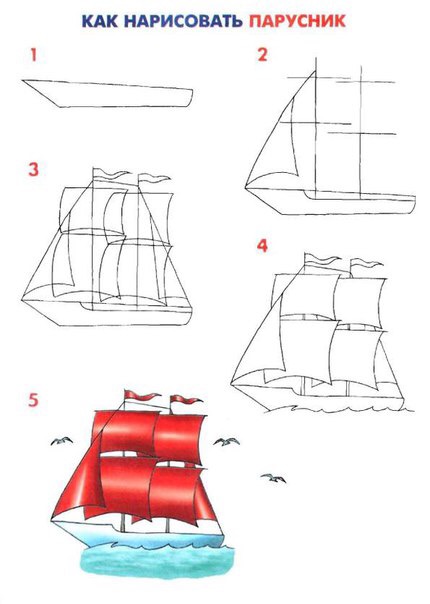 КАК НАРИСОВАТЬ ПАРУСНИК

1

2

3

4

5